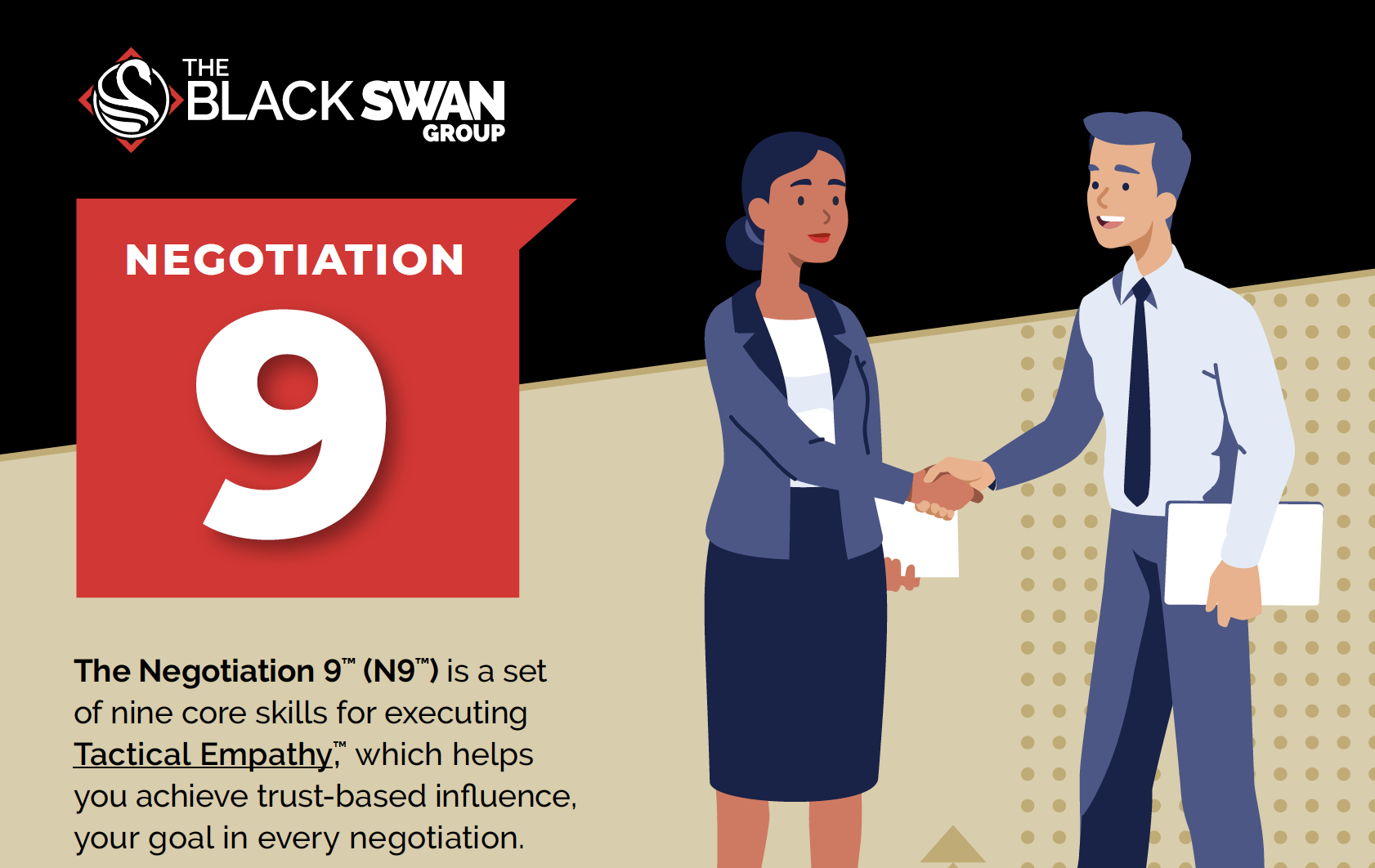 THE BLACK SWAN GROUP

NEGOTIATION

9

The Negotiation 9™ (N9™) is a set of nine core skills for executing Tactical Empathy,™ which helps you achieve trust-based influence, your goal in every negotiation.